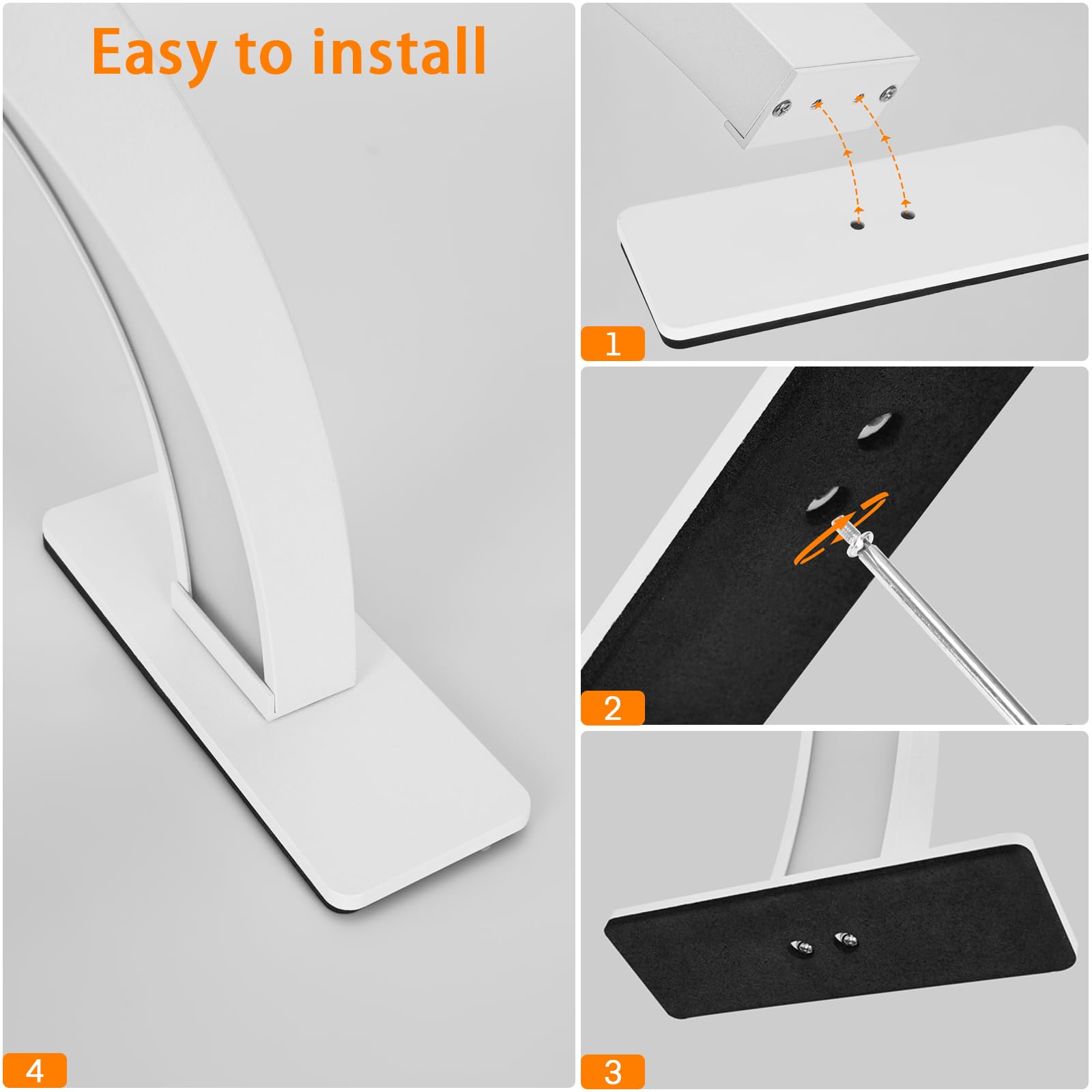 Easy to install

1

2

3

4